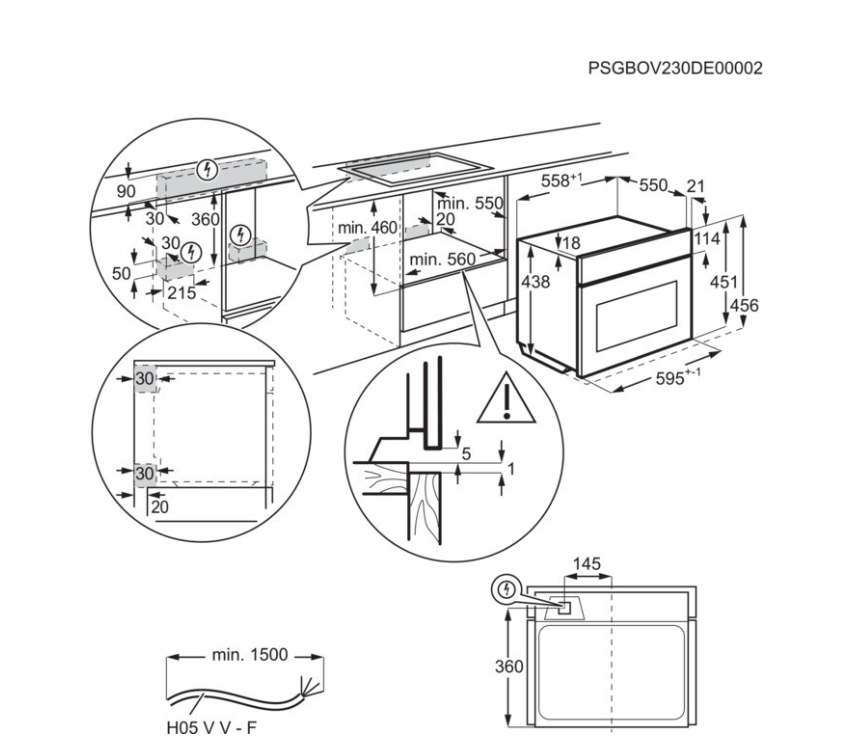 PSGBOV230DE00002

90
30
360
30
50
215

min. 460
min. 550
20
min. 560

$558^{+1}$
550
21
18
114
438
451
456
$595^{+-1}$

30
30
20

5
1

145
360

min. 1500
H05 V V - F