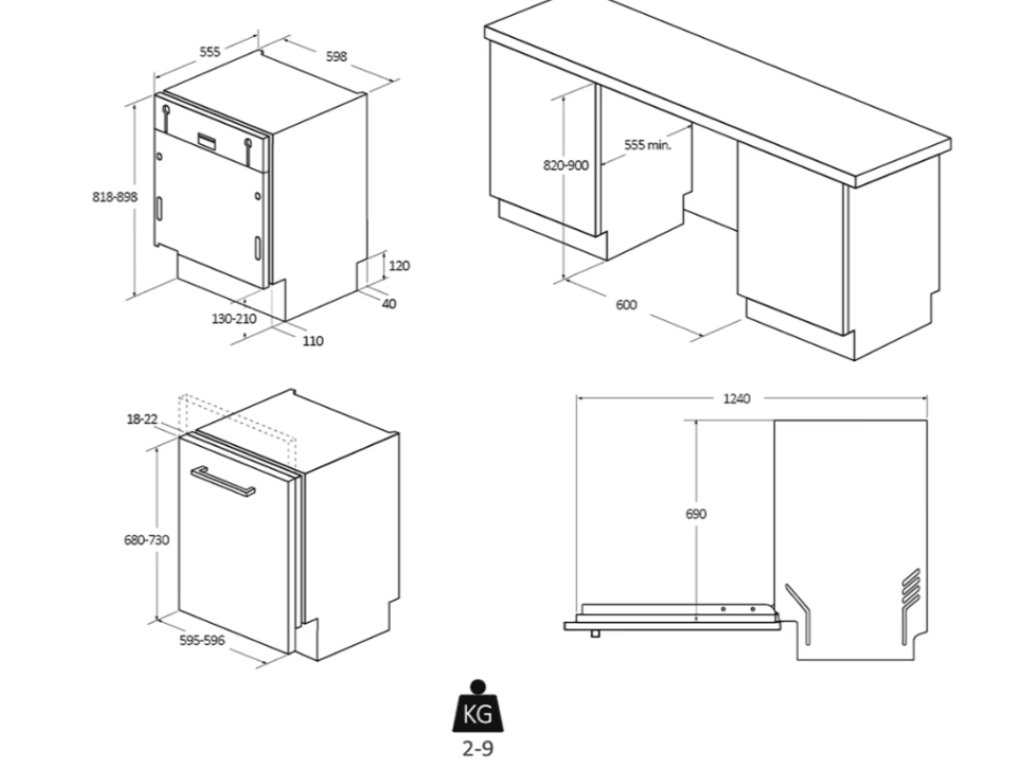 555
598
818-898
120
40
130-210
110
820-900
555 min.
600
18-22
680-730
595-596
1240
690
KG
2-9