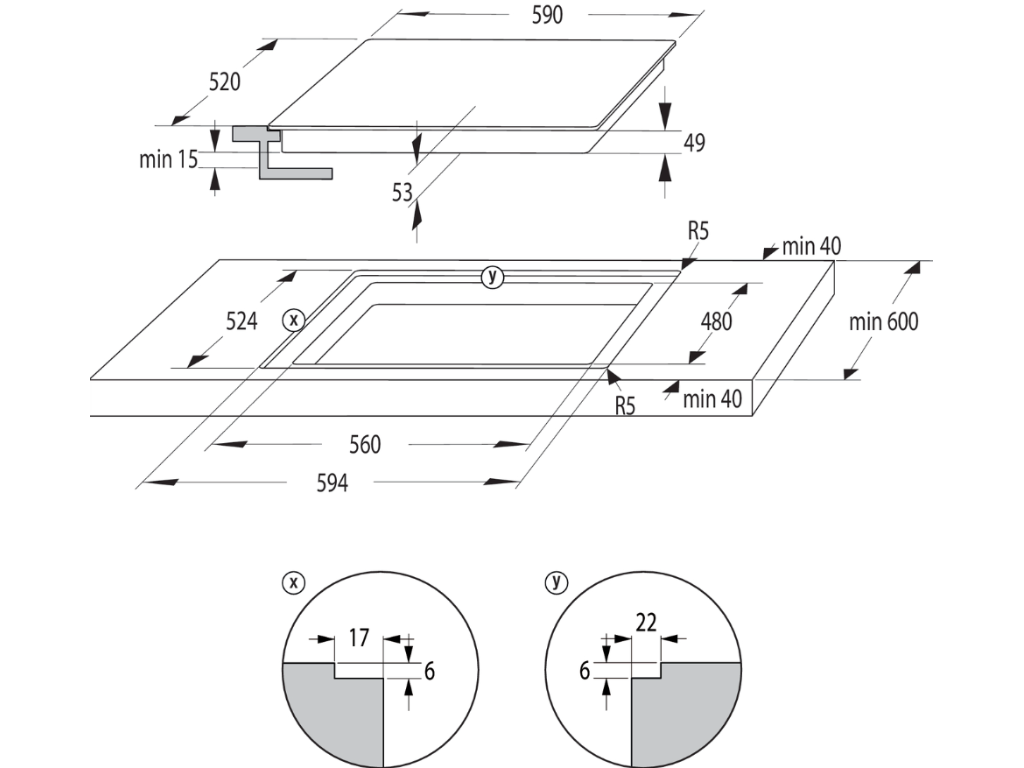 590
520
min 15
49
53
R5
min 40
y
524
x
480
min 600
R5
min 40
560
594

x
17
6

y
22
6